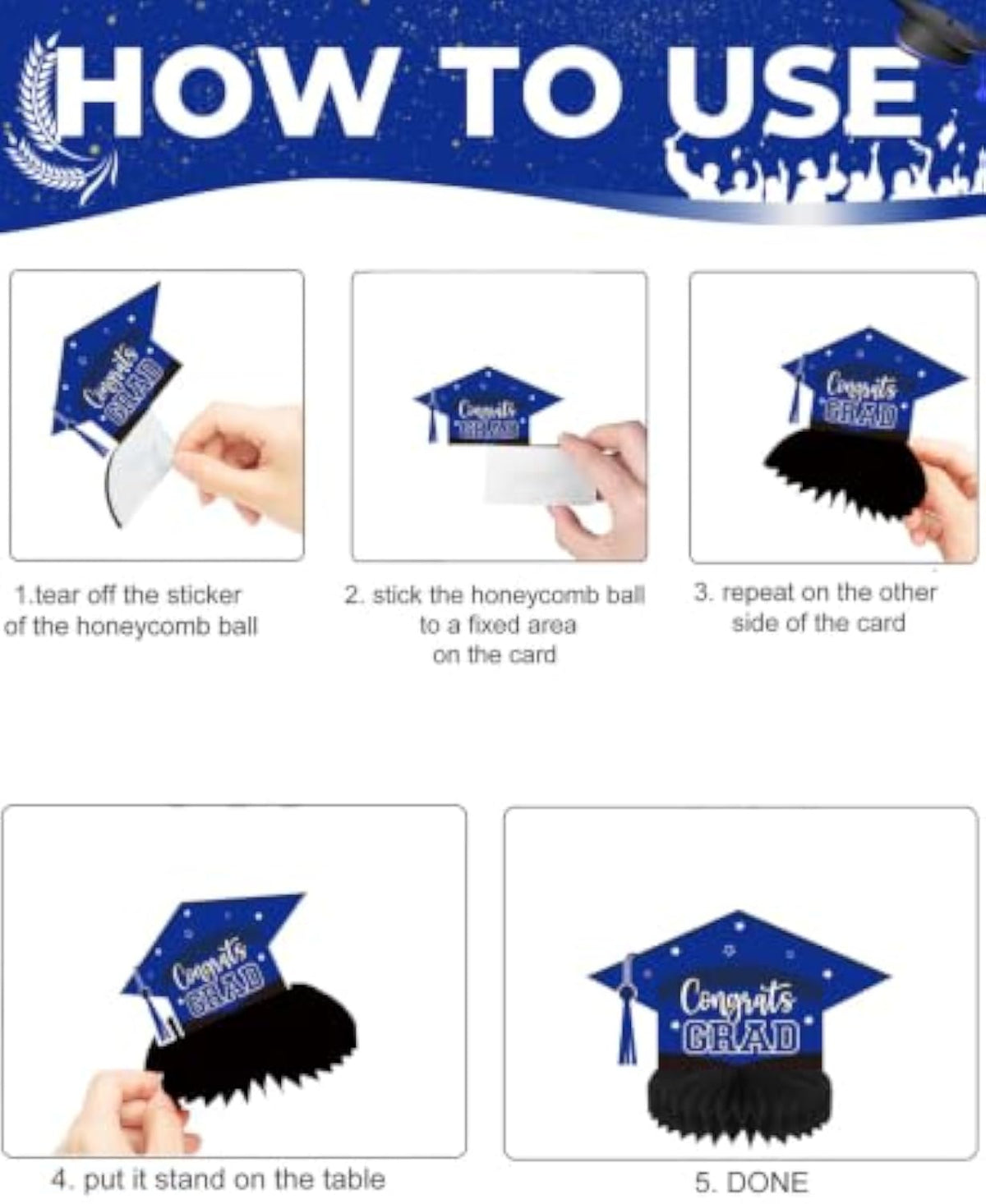 HOW TO USE

Congrats GRAD

1.tear off the sticker of the honeycomb ball

Congrats GRAD

2. stick the honeycomb ball to a fixed area on the card

Congrats GRAD

3. repeat on the other side of the card

Congrats GRAD

4. put it stand on the table

Congrats GRAD

5. DONE